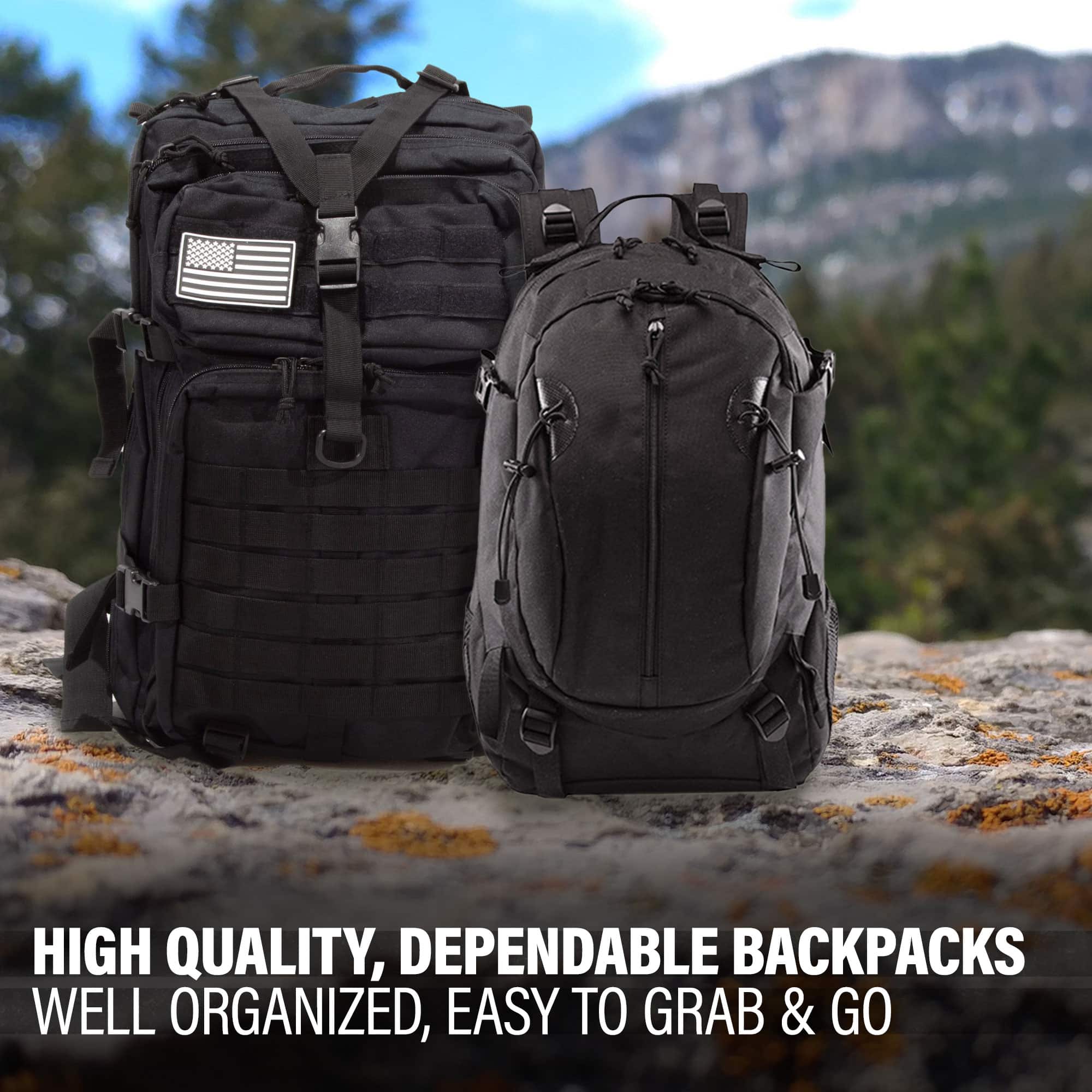 HIGH QUALITY, DEPENDABLE BACKPACKS
WELL ORGANIZED, EASY TO GRAB & GO